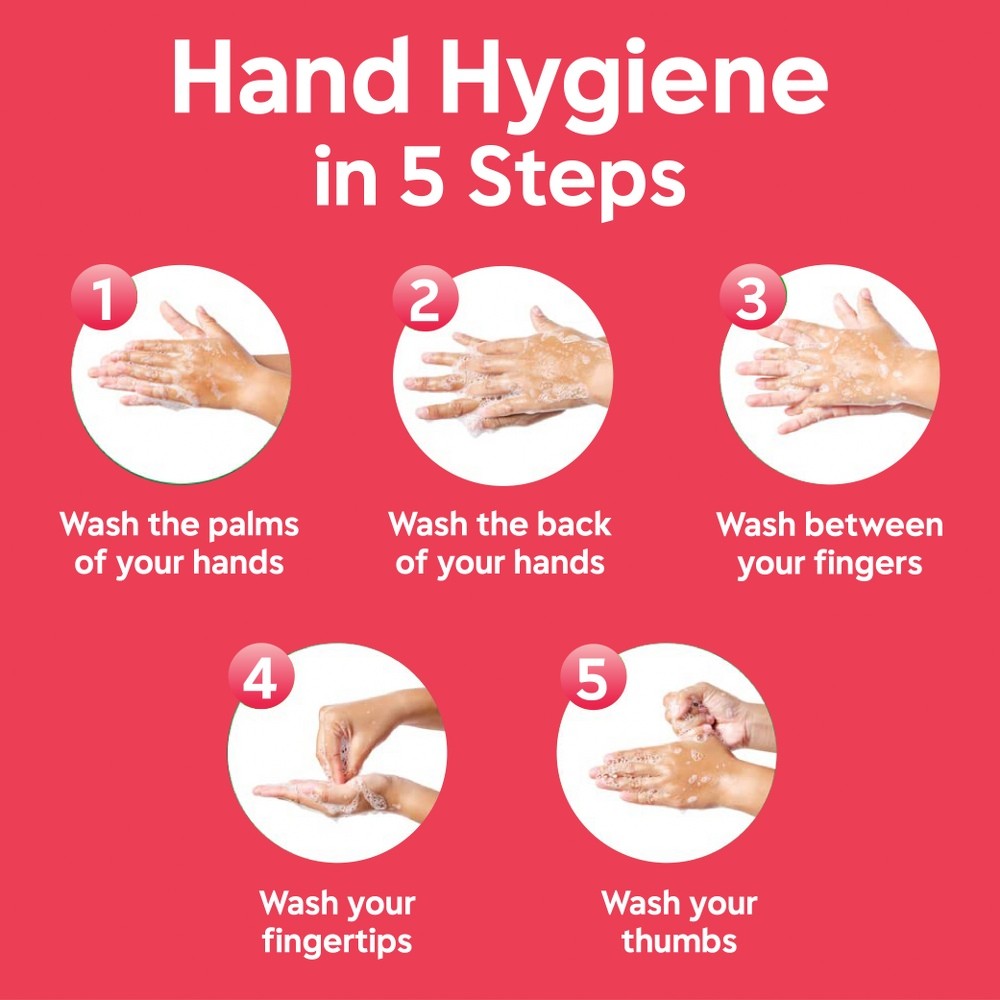 Hand Hygiene in 5 Steps

1
Wash the palms of your hands

2
Wash the back of your hands

3
Wash between your fingers

4
Wash your fingertips

5
Wash your thumbs