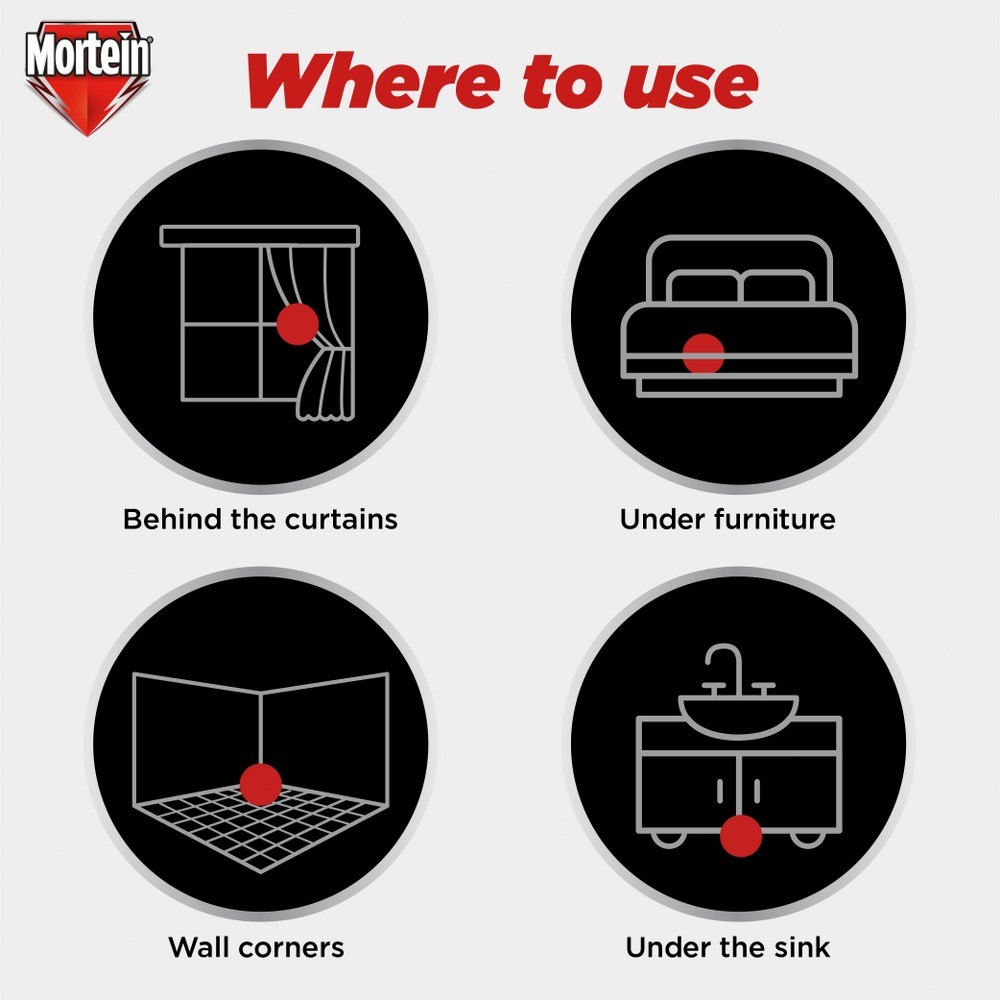 Mortein

Where to use

Behind the curtains

Under furniture

Wall corners

Under the sink