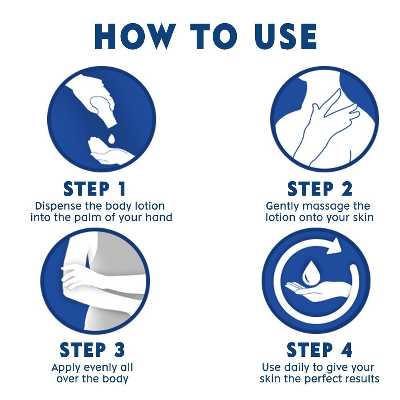 HOW TO USE

STEP 1
Dispense the body lotion into the palm of your hand

STEP 2
Gently massage the lotion onto your skin

STEP 3
Apply evenly all over the body

STEP 4
Use daily to give your skin the perfect results